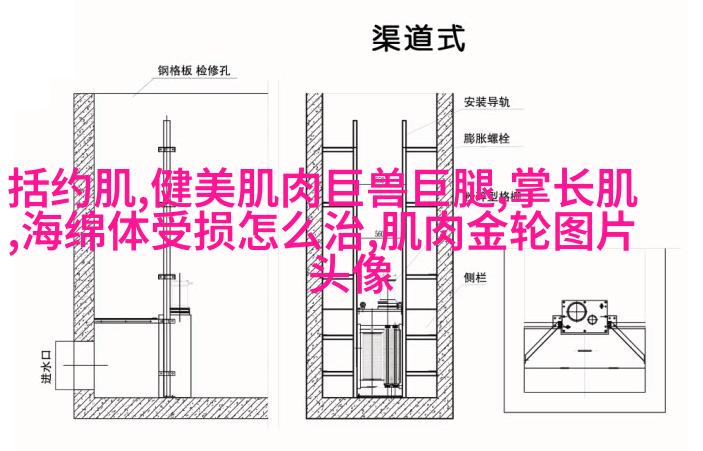 渠道式

钢格板 检修孔

安装导轨

膨胀螺栓

括约肌,健美肌肉巨兽巨腿,掌长肌,海绵体受损怎么治,肌肉金轮图片头像

侧栏

进水口