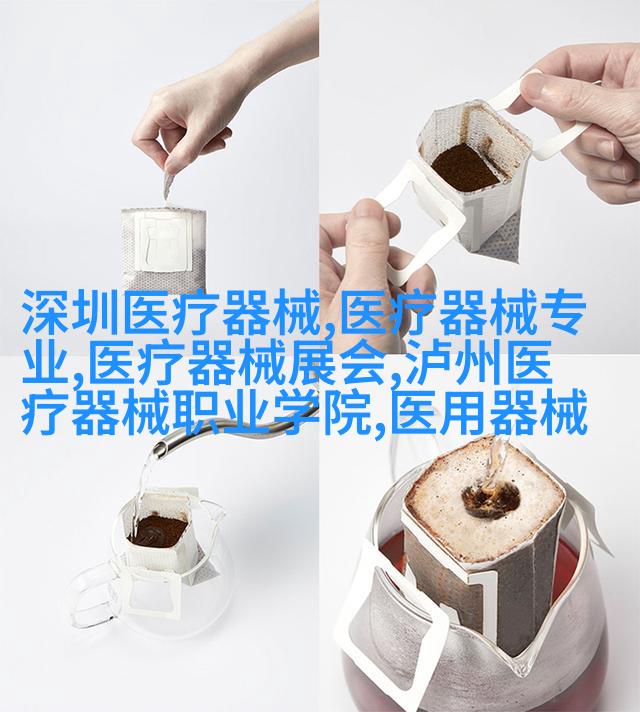 深圳医疗器械,医疗器械专业,医疗器械展会,泸州医疗器械职业学院,医用器械