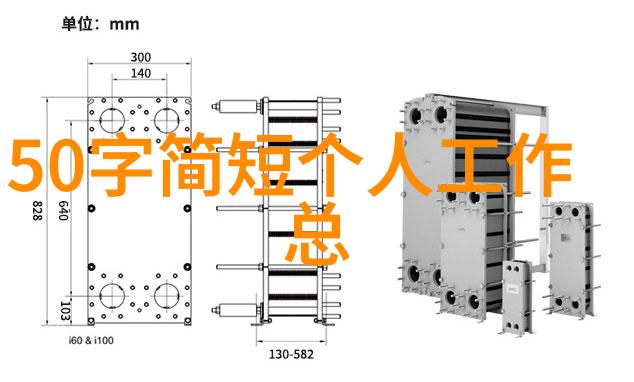 单位：mm

300

140

828

640

103

i60 & i100

130-582

50字简短个人工作总